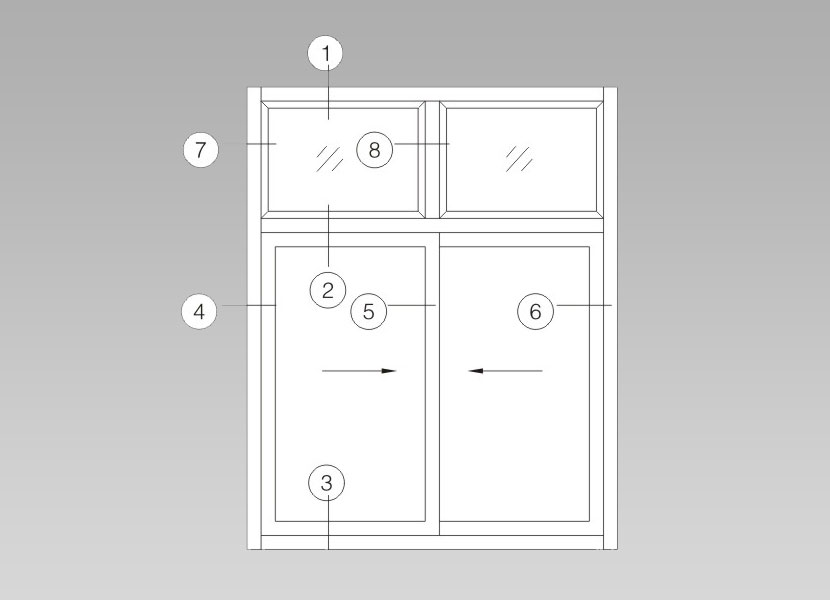 1
7
8
2
4
5
6
3