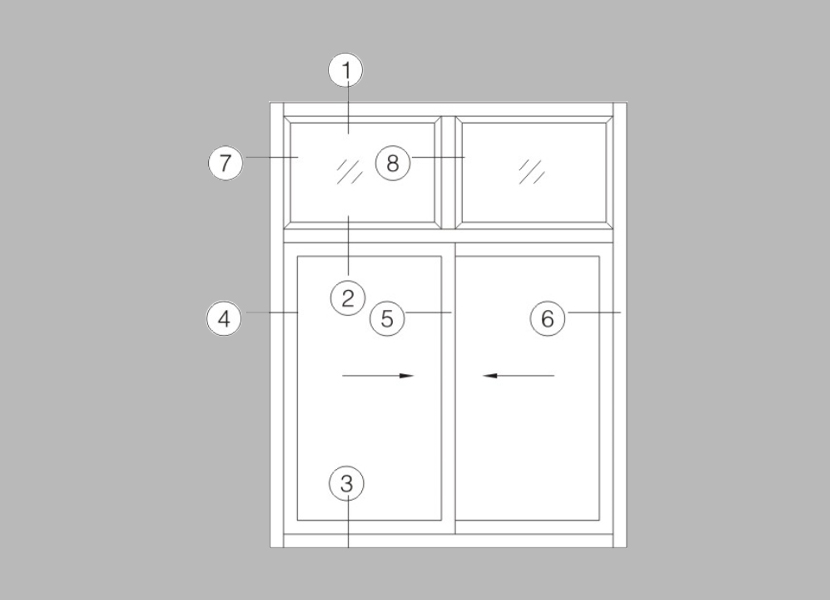 1
7
8
2
4
5
6
3