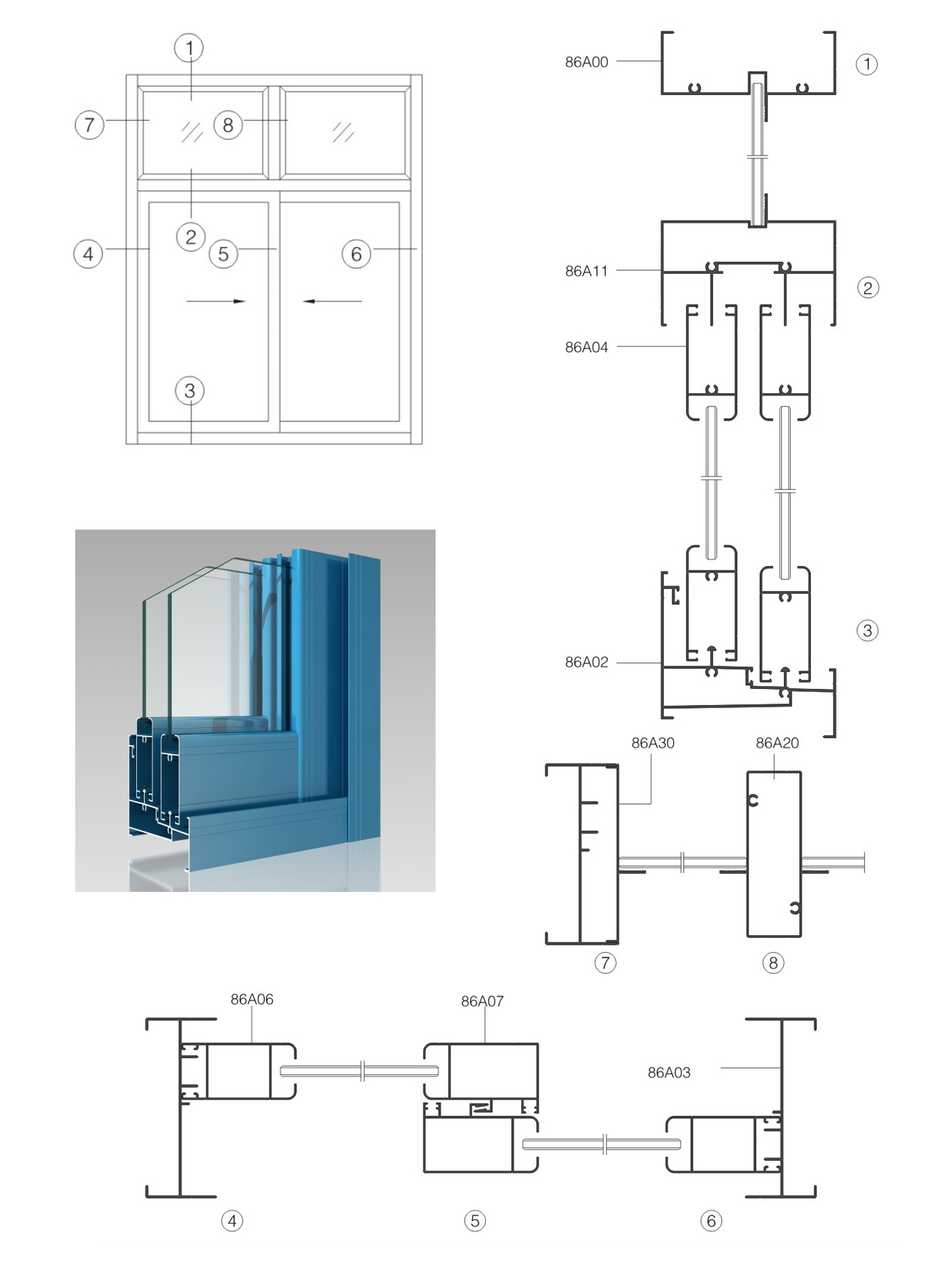 1
7
8
2
4
5
6
3

86A00
1
86A11
2
86A04
3
86A02

86A30
86A20
7
8

86A06
86A07
86A03
4
5
6