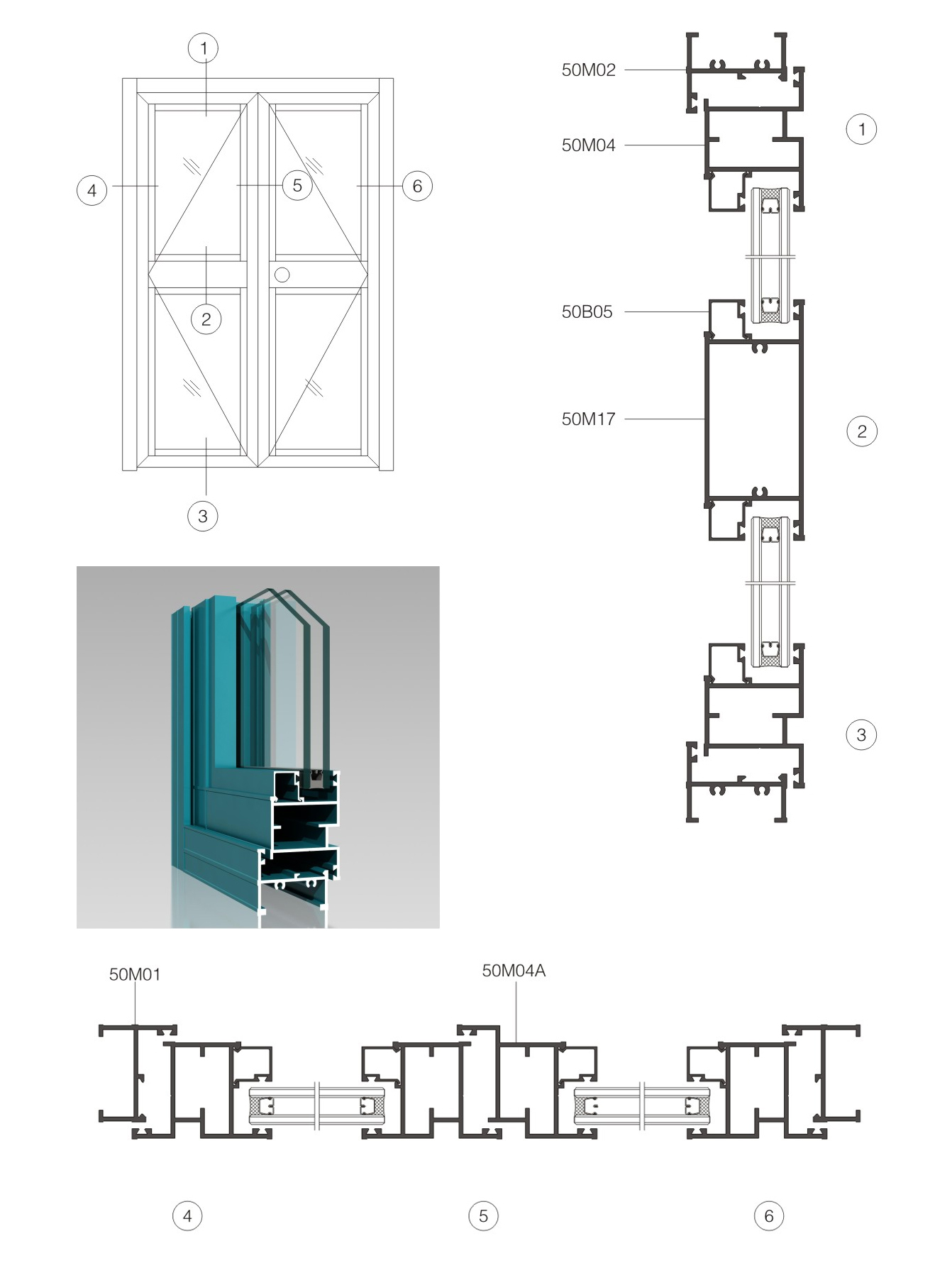 1
4
5
6
2
3

50M02
50M04
1
50B05
50M17
2
3

50M01
50M04A

4
5
6